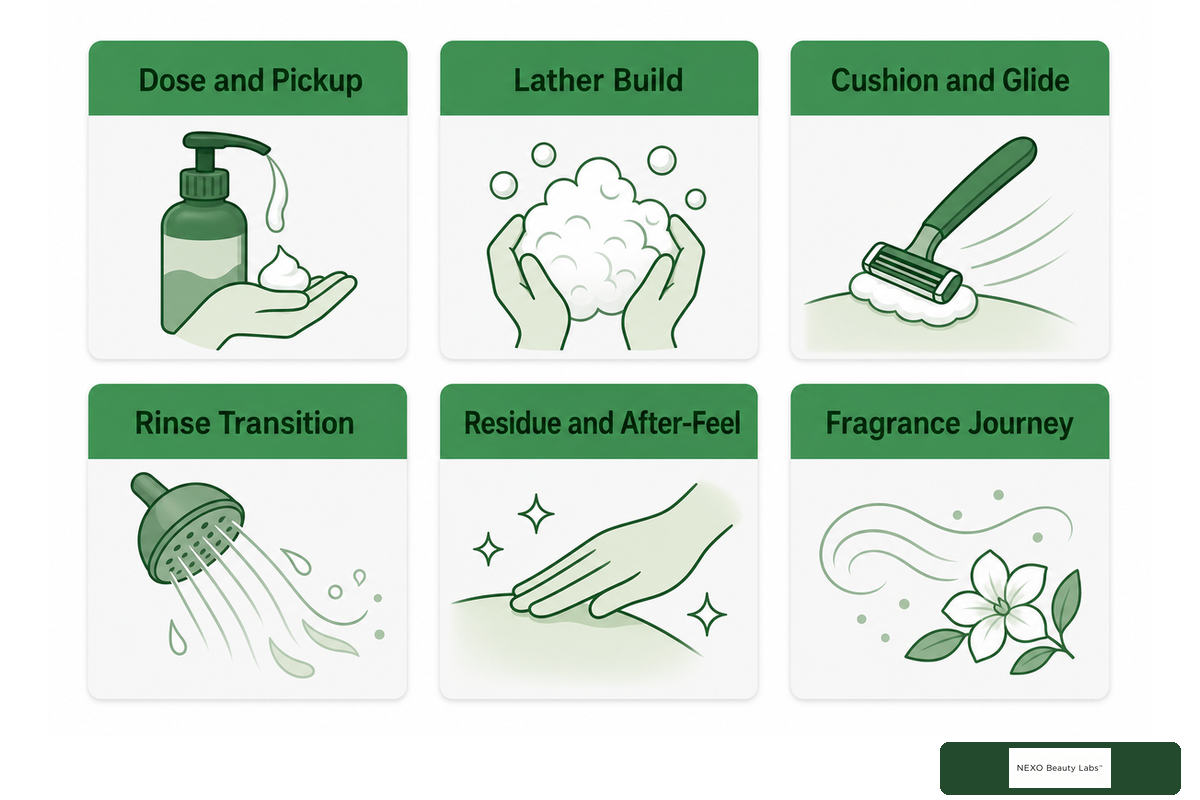 Dose and Pickup

Lather Build

Cushion and Glide

Rinse Transition

Residue and After-Feel

Fragrance Journey

NEXO Beauty Labs™